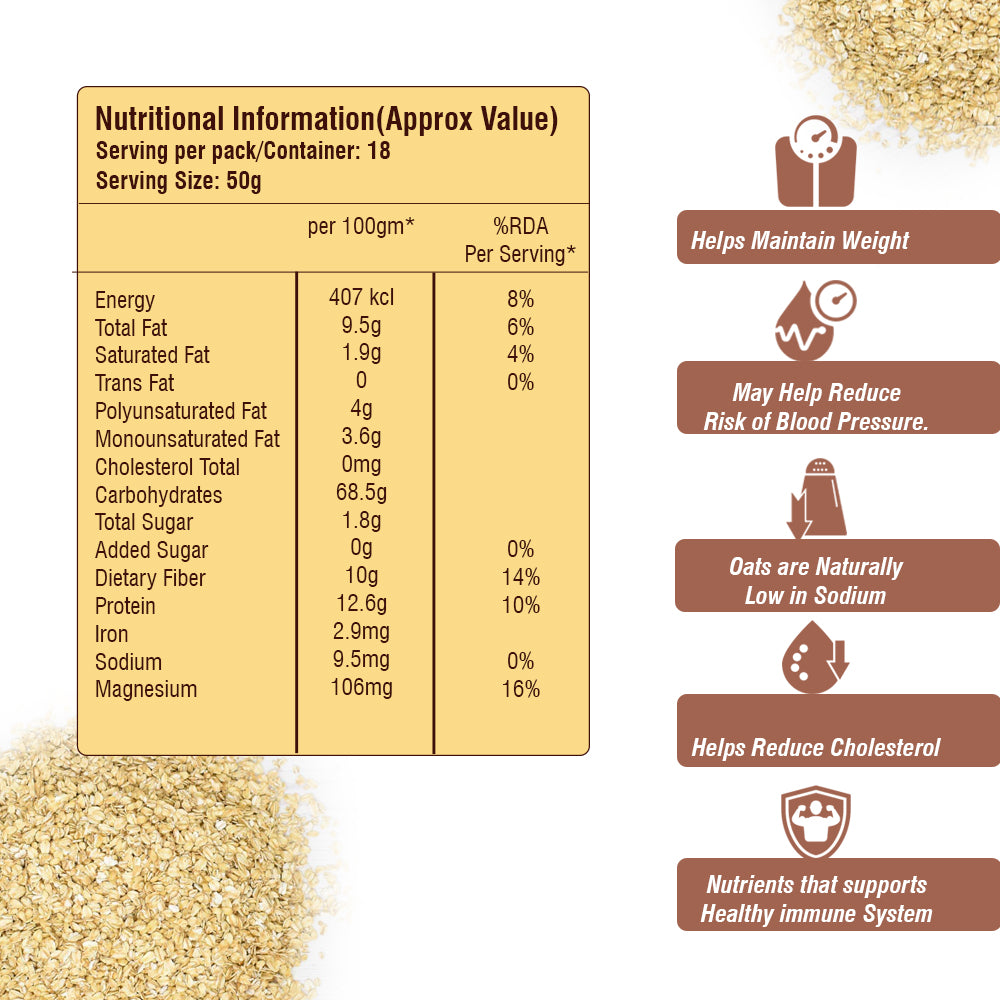 Nutritional Information(Approx Value)
Serving per pack/Container: 18
Serving Size: 50g

| | per 100gm* | %RDA Per Serving* |
|---|---|---|
| Energy | 407 kcl | 8% |
| Total Fat | 9.5g | 6% |
| Saturated Fat | 1.9g | 4% |
| Trans Fat | 0 | 0% |
| Polyunsaturated Fat | 4g | |
| Monounsaturated Fat | 3.6g | |
| Cholesterol Total | 0mg | |
| Carbohydrates | 68.5g | |
| Total Sugar | 1.8g | |
| Added Sugar | 0g | 0% |
| Dietary Fiber | 10g | 14% |
| Protein | 12.6g | 10% |
| Iron | 2.9mg | |
| Sodium | 9.5mg | 0% |
| Magnesium | 106mg | 16% |

Helps Maintain Weight

May Help Reduce Risk of Blood Pressure.

Oats are Naturally Low in Sodium

Helps Reduce Cholesterol

Nutrients that supports Healthy immune System