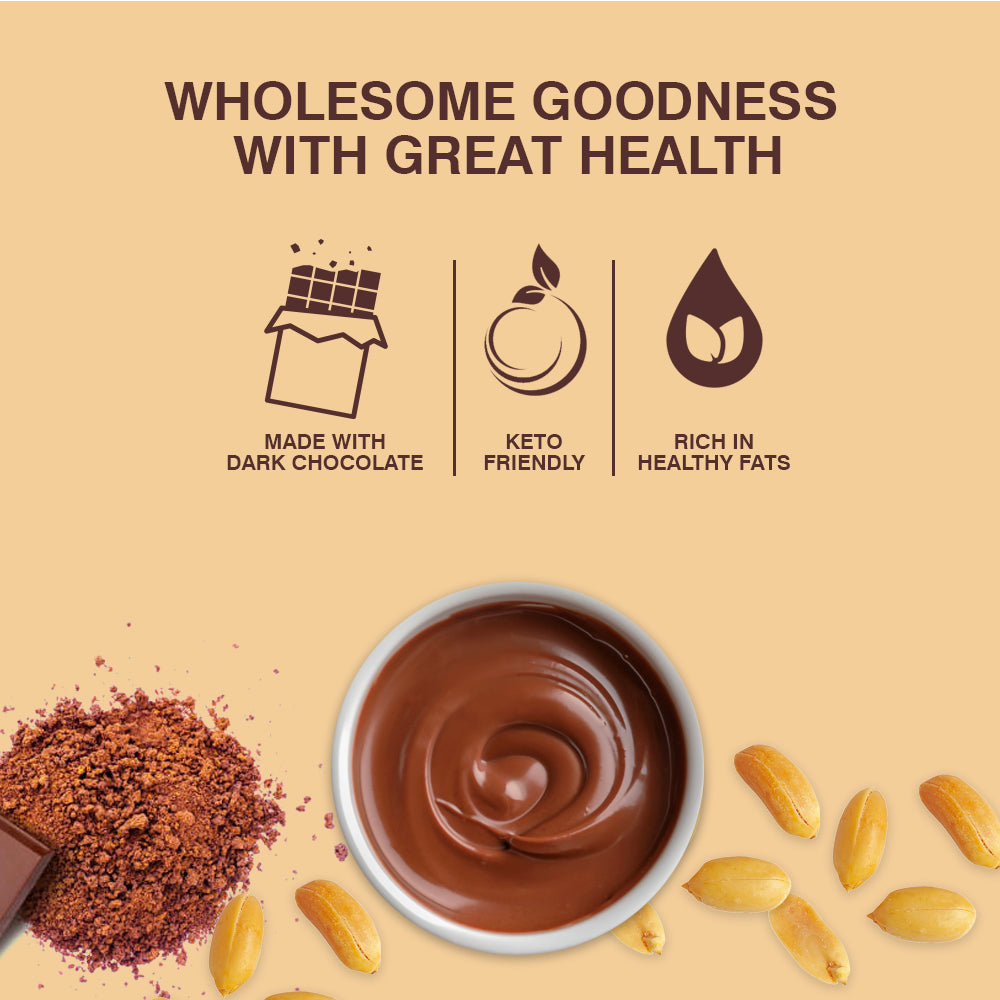 WHOLESOME GOODNESS
WITH GREAT HEALTH

MADE WITH
DARK CHOCOLATE

KETO
FRIENDLY

RICH IN
HEALTHY FATS