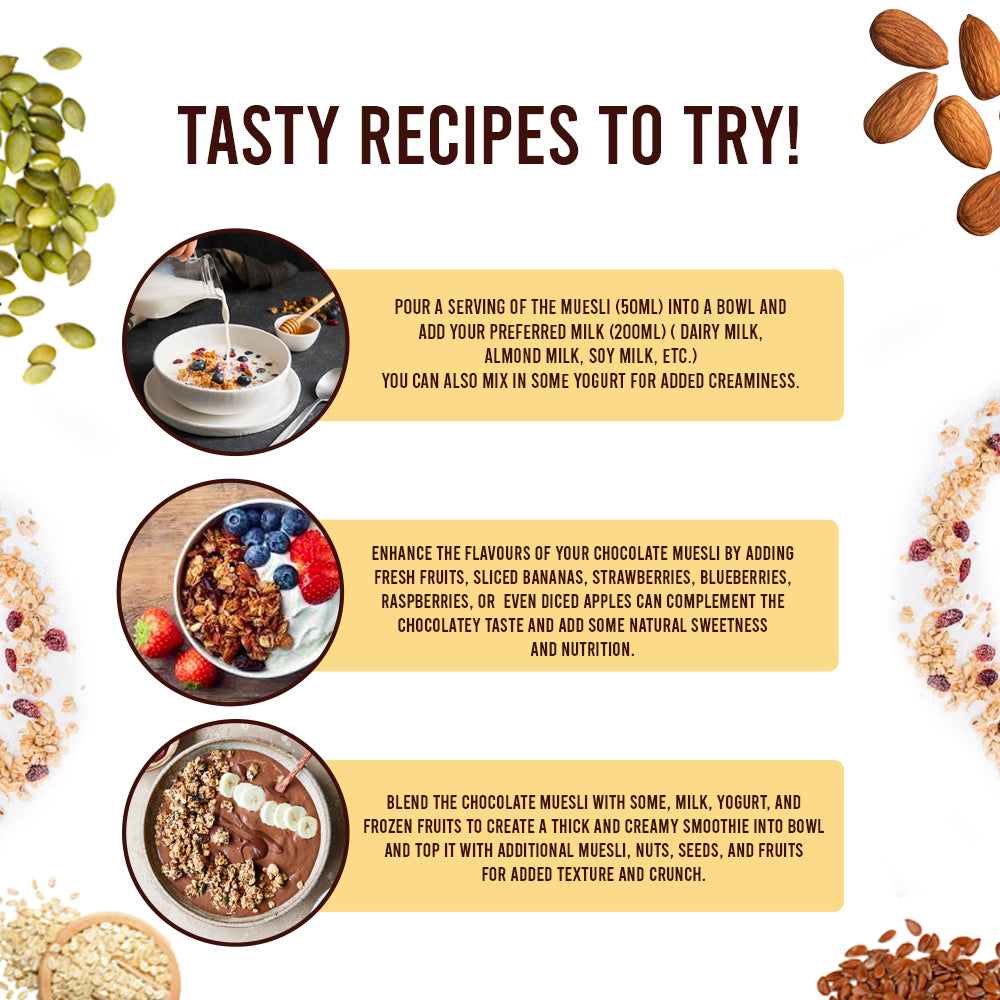 TASTY RECIPES TO TRY!

POUR A SERVING OF THE MUESLI (50ML) INTO A BOWL AND ADD YOUR PREFERRED MILK (200ML) ( DAIRY MILK, ALMOND MILK, SOY MILK, ETC.)
YOU CAN ALSO MIX IN SOME YOGURT FOR ADDED CREAMINESS.

ENHANCE THE FLAVOURS OF YOUR CHOCOLATE MUESLI BY ADDING FRESH FRUITS, SLICED BANANAS, STRAWBERRIES, BLUEBERRIES, RASPBERRIES, OR EVEN DICED APPLES CAN COMPLEMENT THE CHOCOLATEY TASTE AND ADD SOME NATURAL SWEETNESS AND NUTRITION.

BLEND THE CHOCOLATE MUESLI WITH SOME, MILK, YOGURT, AND FROZEN FRUITS TO CREATE A THICK AND CREAMY SMOOTHIE INTO BOWL AND TOP IT WITH ADDITIONAL MUESLI, NUTS, SEEDS, AND FRUITS FOR ADDED TEXTURE AND CRUNCH.