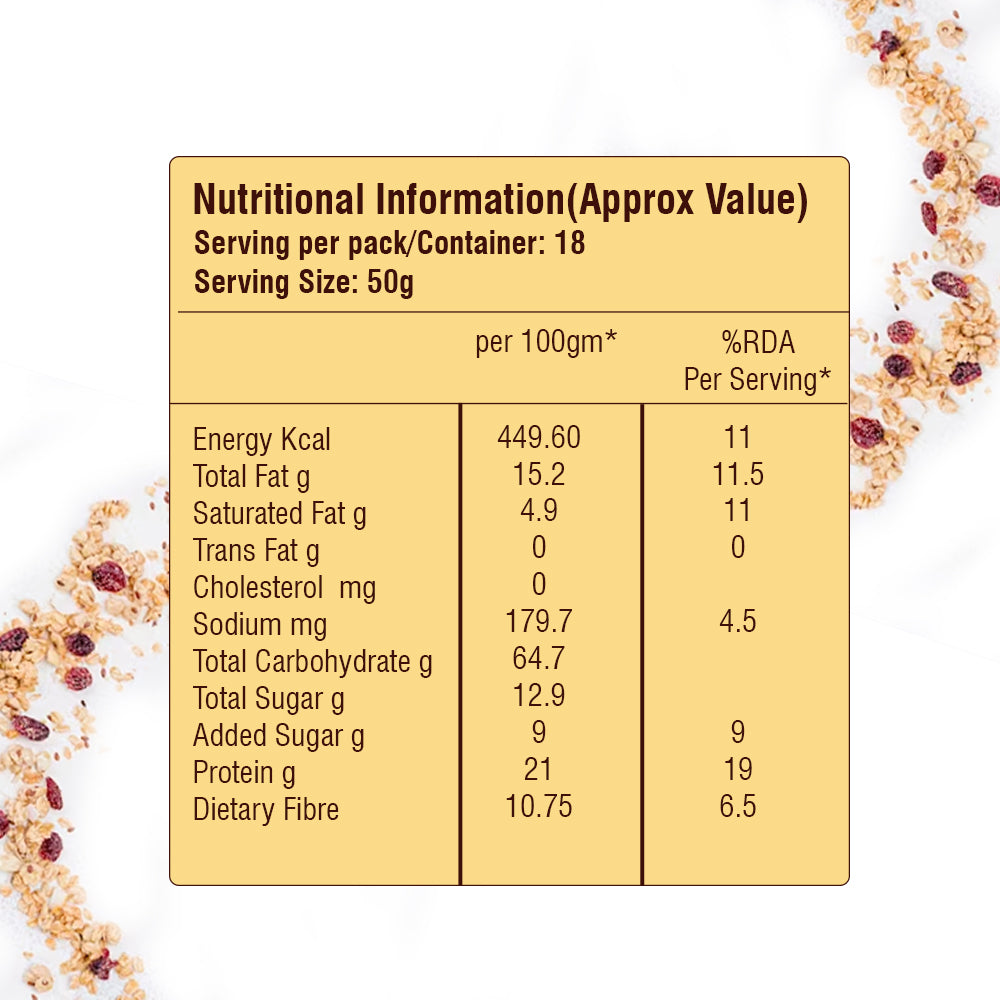 Nutritional Information(Approx Value)
Serving per pack/Container: 18
Serving Size: 50g

| | per 100gm* | %RDA Per Serving* |
|---|---|---|
| Energy Kcal | 449.60 | 11 |
| Total Fat g | 15.2 | 11.5 |
| Saturated Fat g | 4.9 | 11 |
| Trans Fat g | 0 | 0 |
| Cholesterol mg | 0 | |
| Sodium mg | 179.7 | 4.5 |
| Total Carbohydrate g | 64.7 | |
| Total Sugar g | 12.9 | |
| Added Sugar g | 9 | 9 |
| Protein g | 21 | 19 |
| Dietary Fibre | 10.75 | 6.5 |