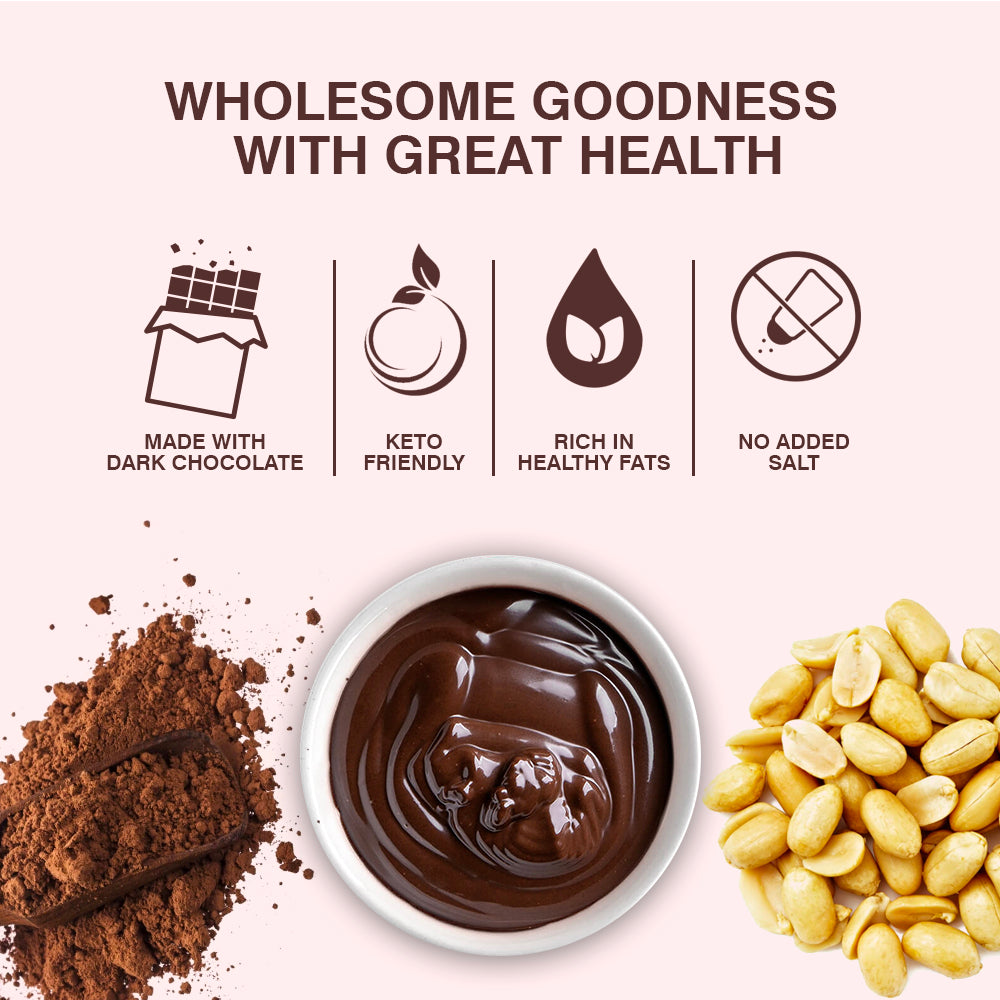 WHOLESOME GOODNESS WITH GREAT HEALTH

MADE WITH DARK CHOCOLATE

KETO FRIENDLY

RICH IN HEALTHY FATS

NO ADDED SALT