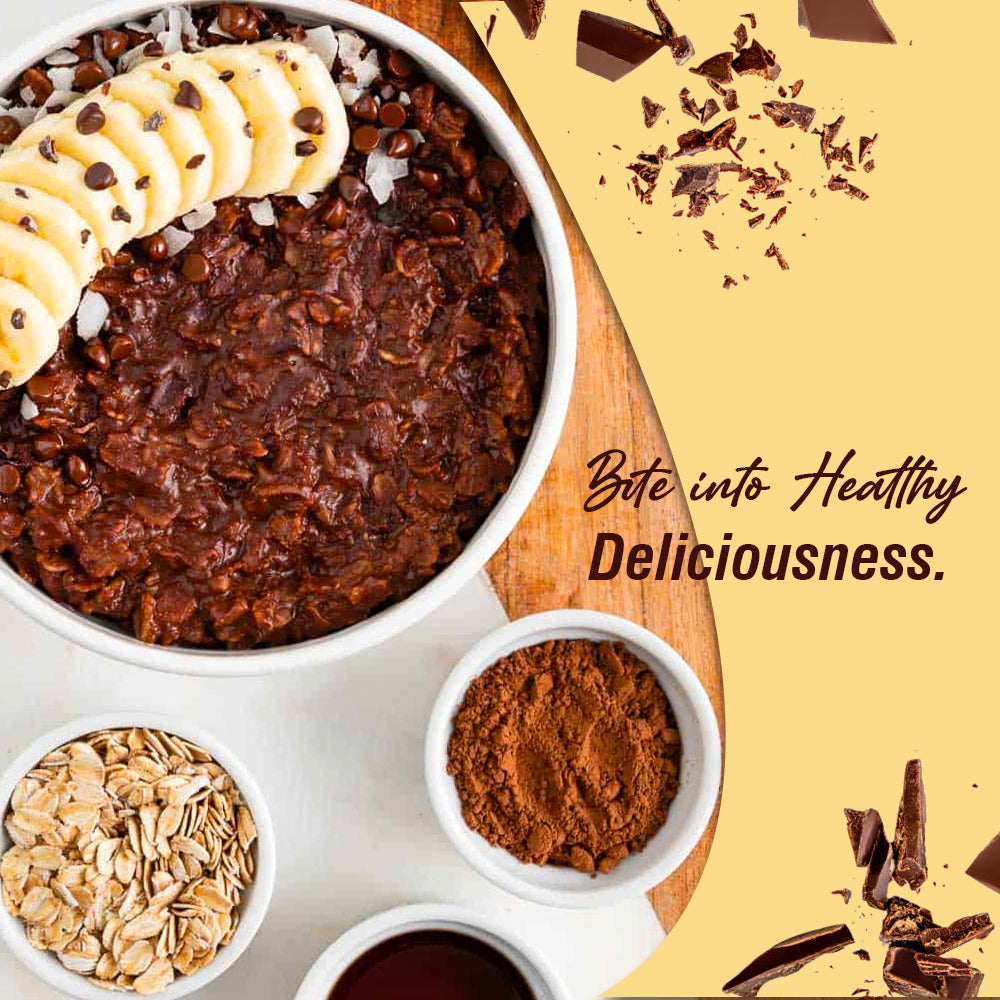 Bite into Healthy
Deliciousness.