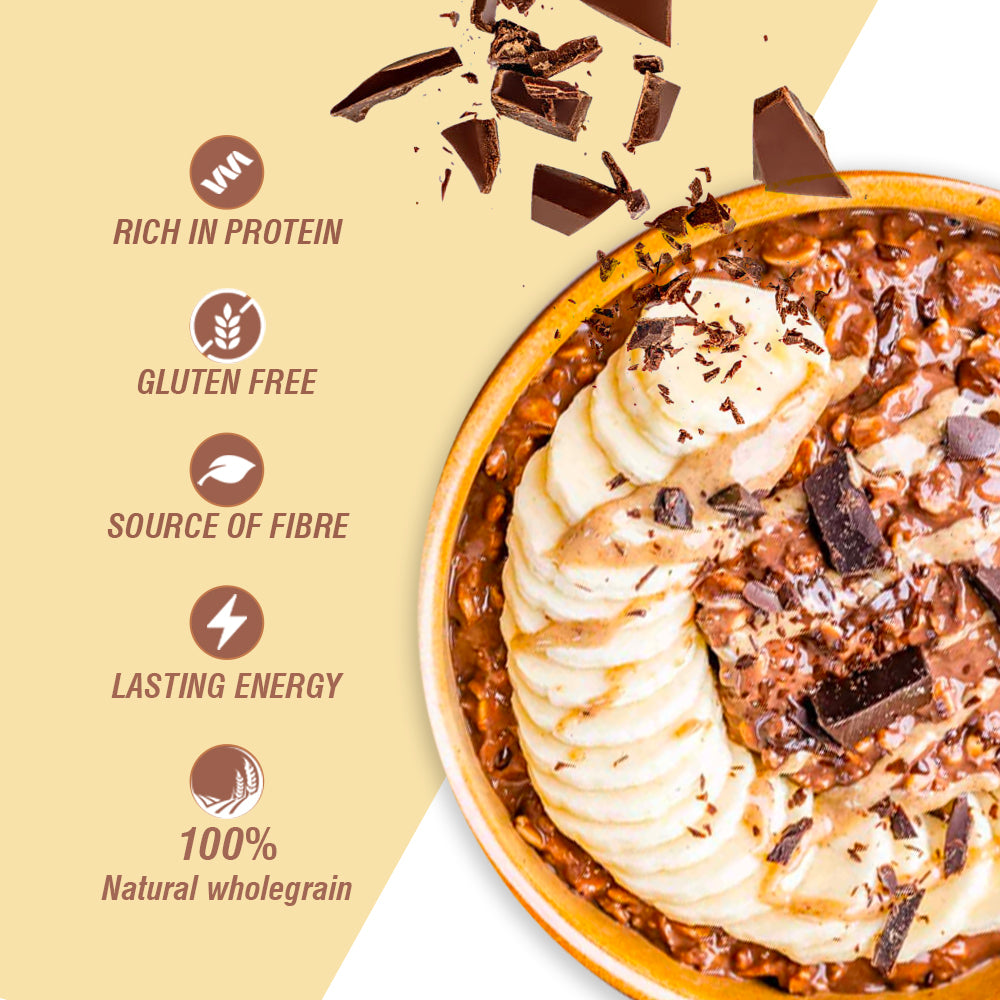 RICH IN PROTEIN

GLUTEN FREE

SOURCE OF FIBRE

LASTING ENERGY

100%
Natural wholegrain